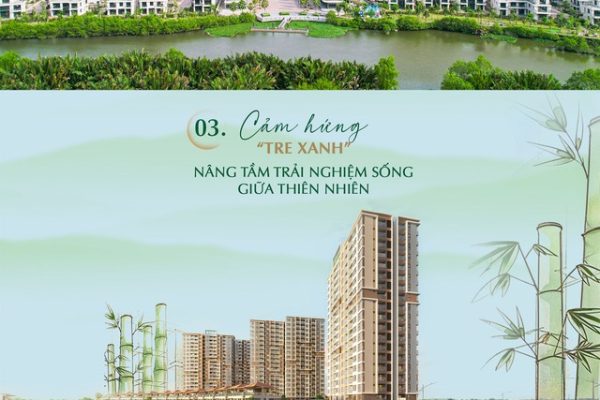 03. Cảm hứng
"TRE XANH"

NÂNG TẦM TRẢI NGHIỆM SỐNG GIỮA THIÊN NHIÊN